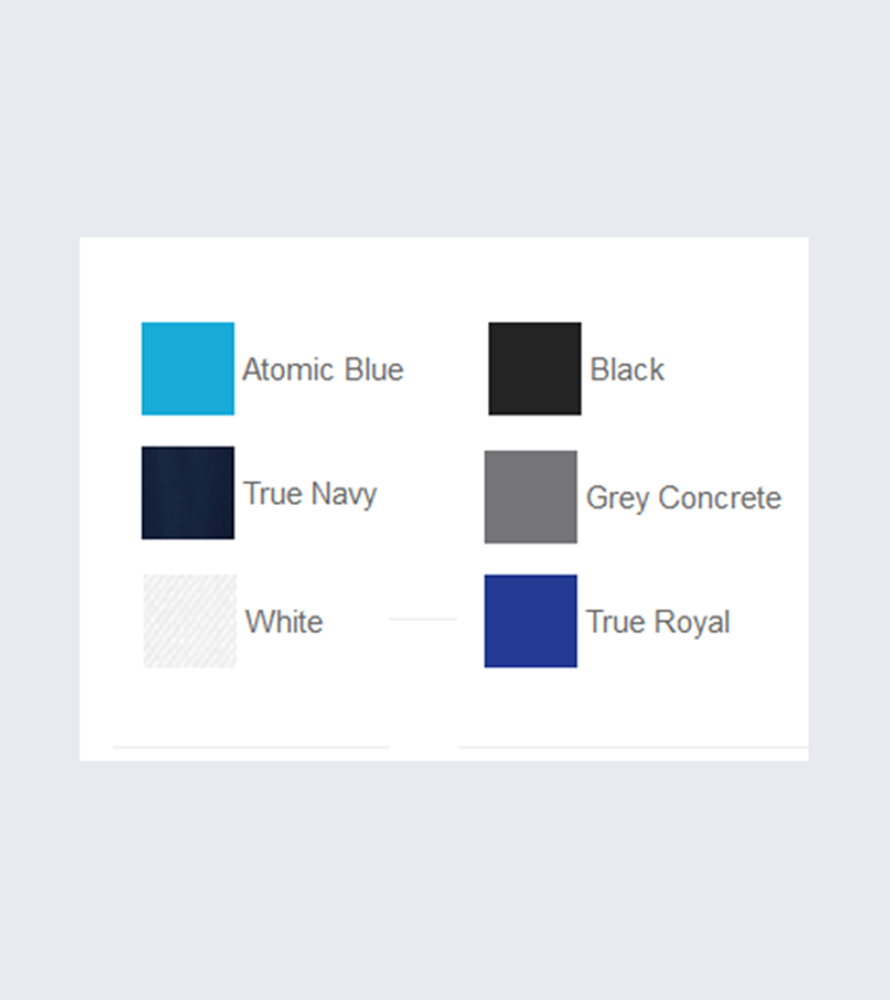 Atomic Blue

True Navy

White

Black

Grey Concrete

True Royal